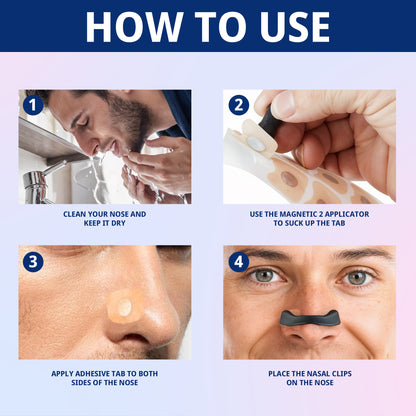 HOW TO USE

1

CLEAN YOUR NOSE AND KEEP IT DRY

2

USE THE MAGNETIC 2 APPLICATOR TO SUCK UP THE TAB

3

APPLY ADHESIVE TAB TO BOTH SIDES OF THE NOSE

4

PLACE THE NASAL CLIPS ON THE NOSE