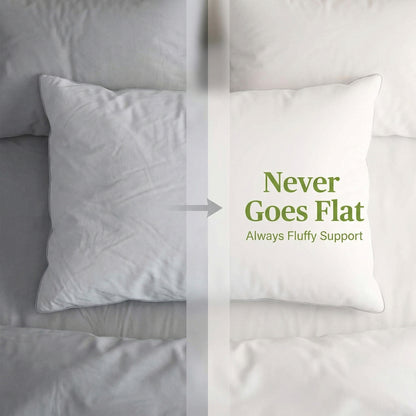 Never Goes Flat
Always Fluffy Support