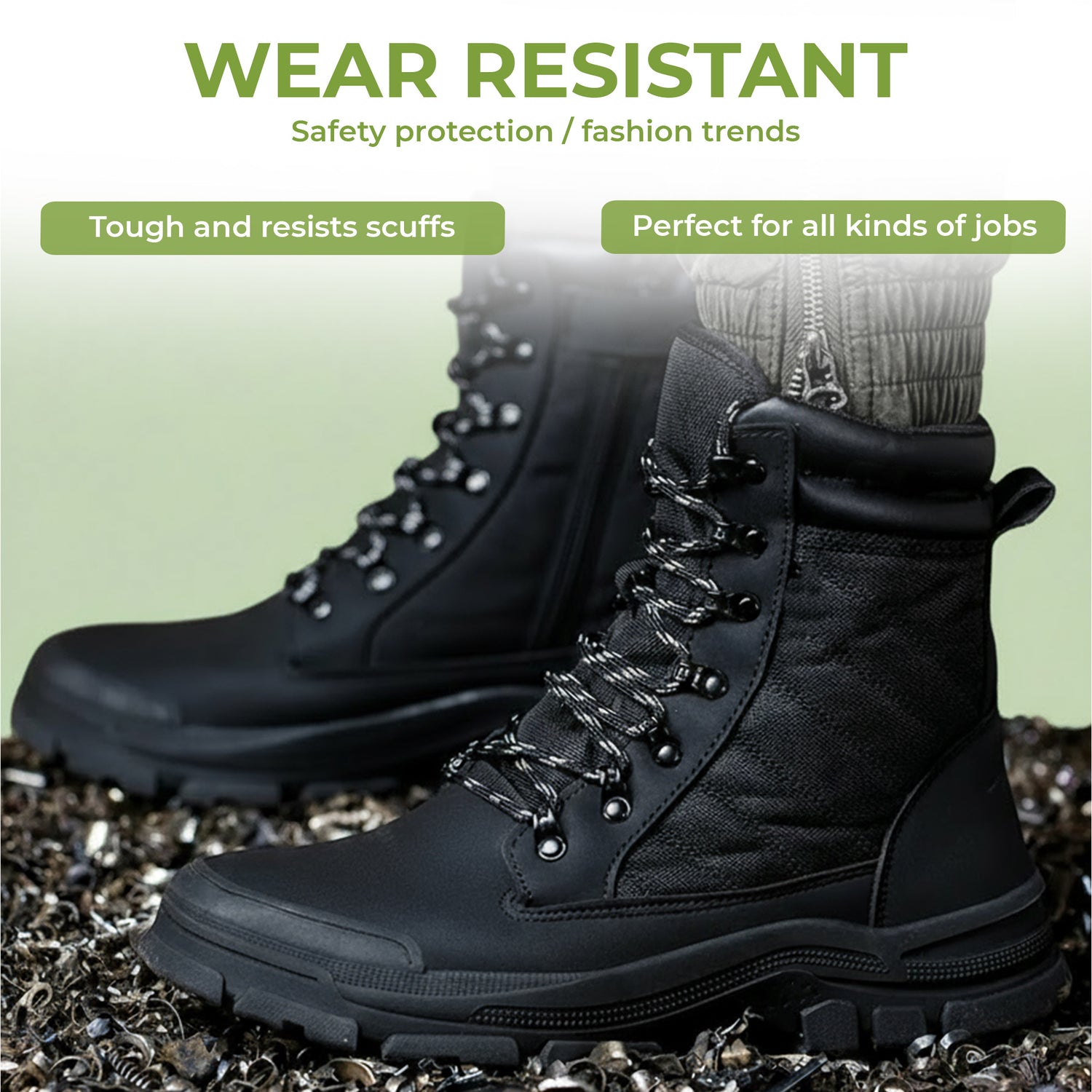 WEAR RESISTANT
Safety protection / fashion trends

Tough and resists scuffs

Perfect for all kinds of jobs