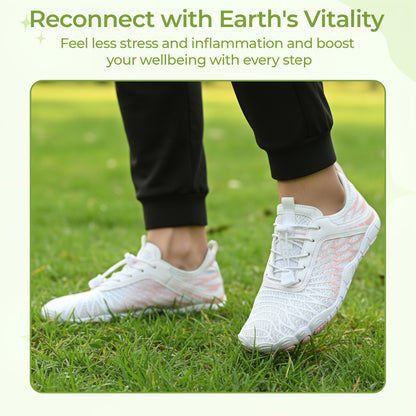 Reconnect with Earth's Vitality

Feel less stress and inflammation and boost your wellbeing with every step