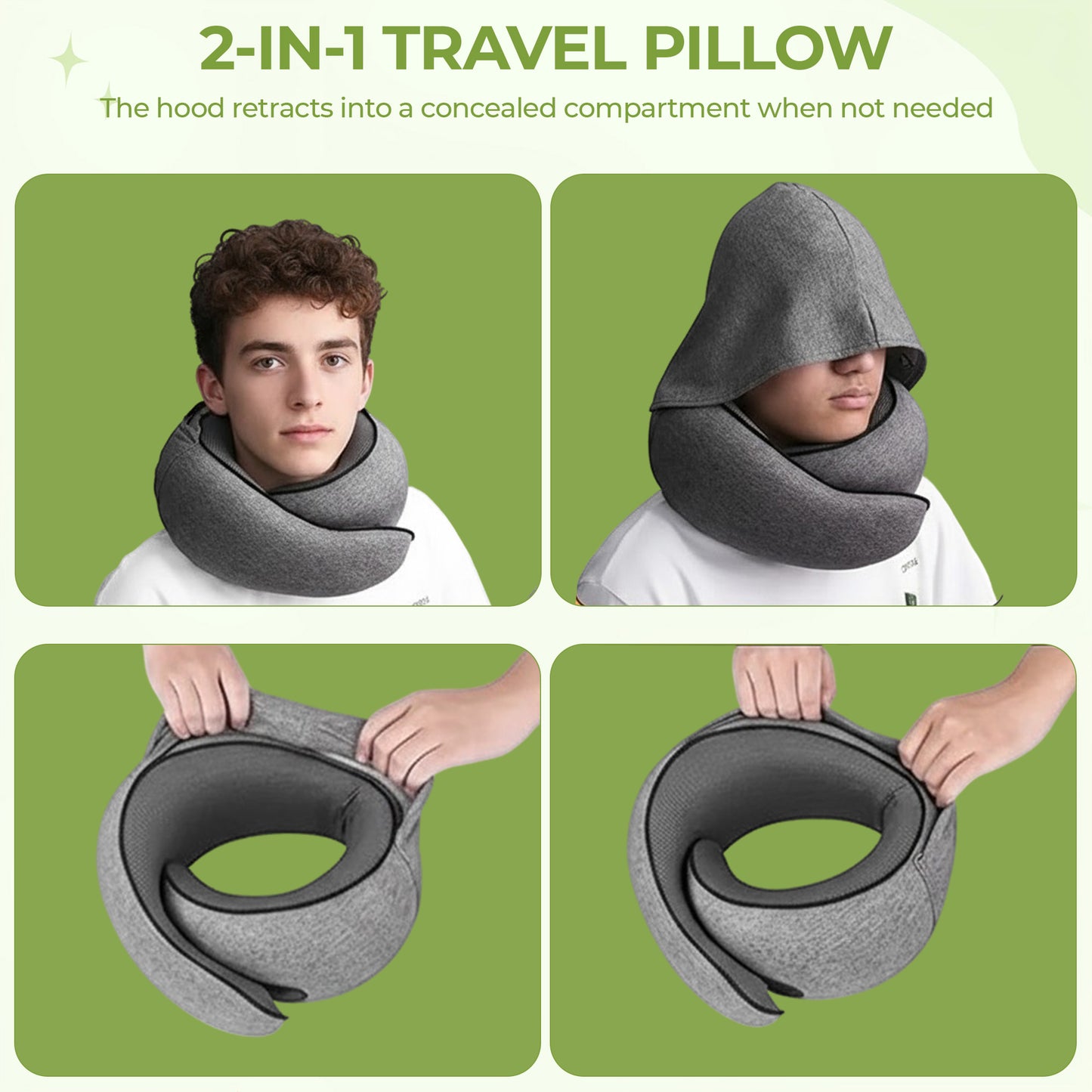 2-IN-1 TRAVEL PILLOW

The hood retracts into a concealed compartment when not needed