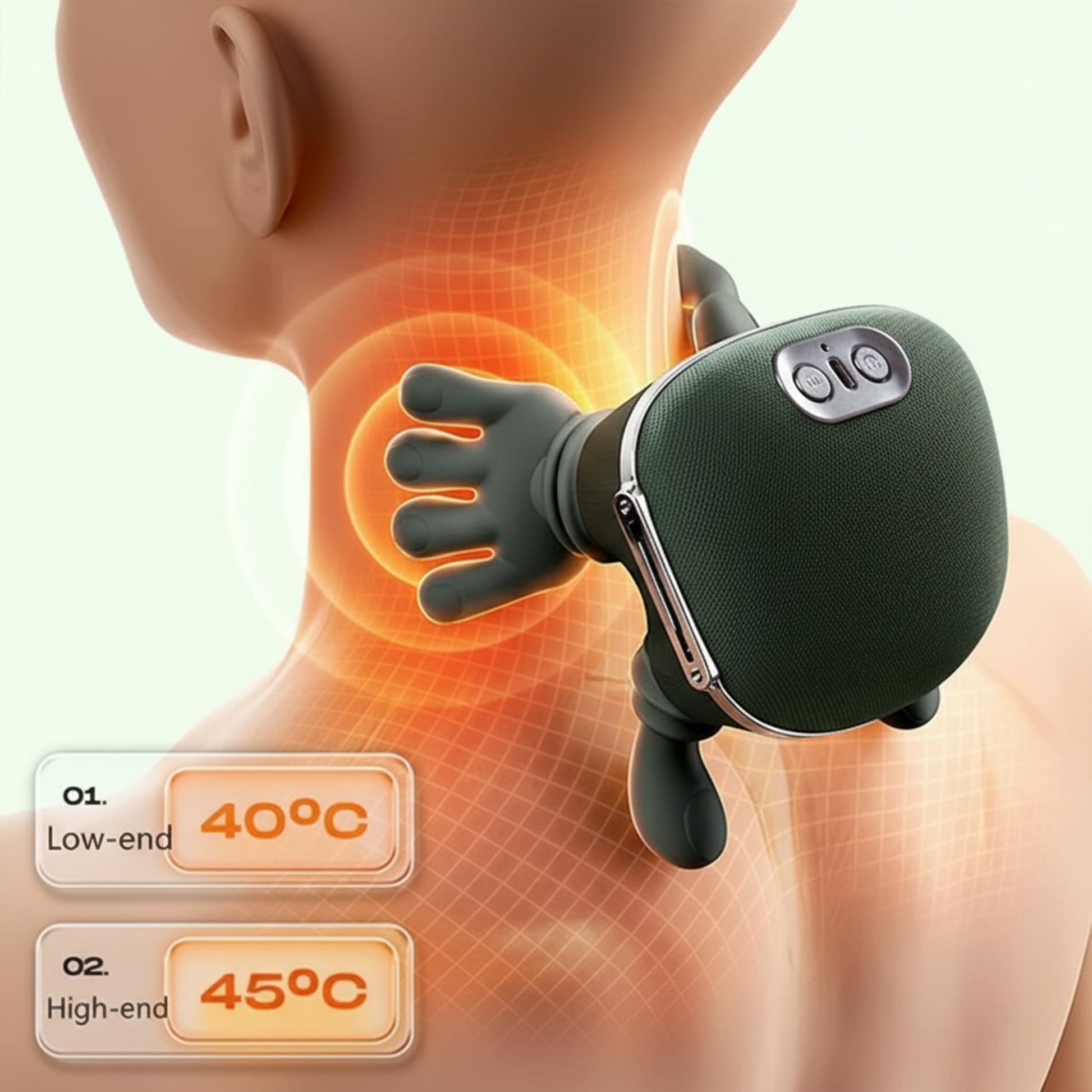 01.
Low-end
40°C

02.
High-end
45°C