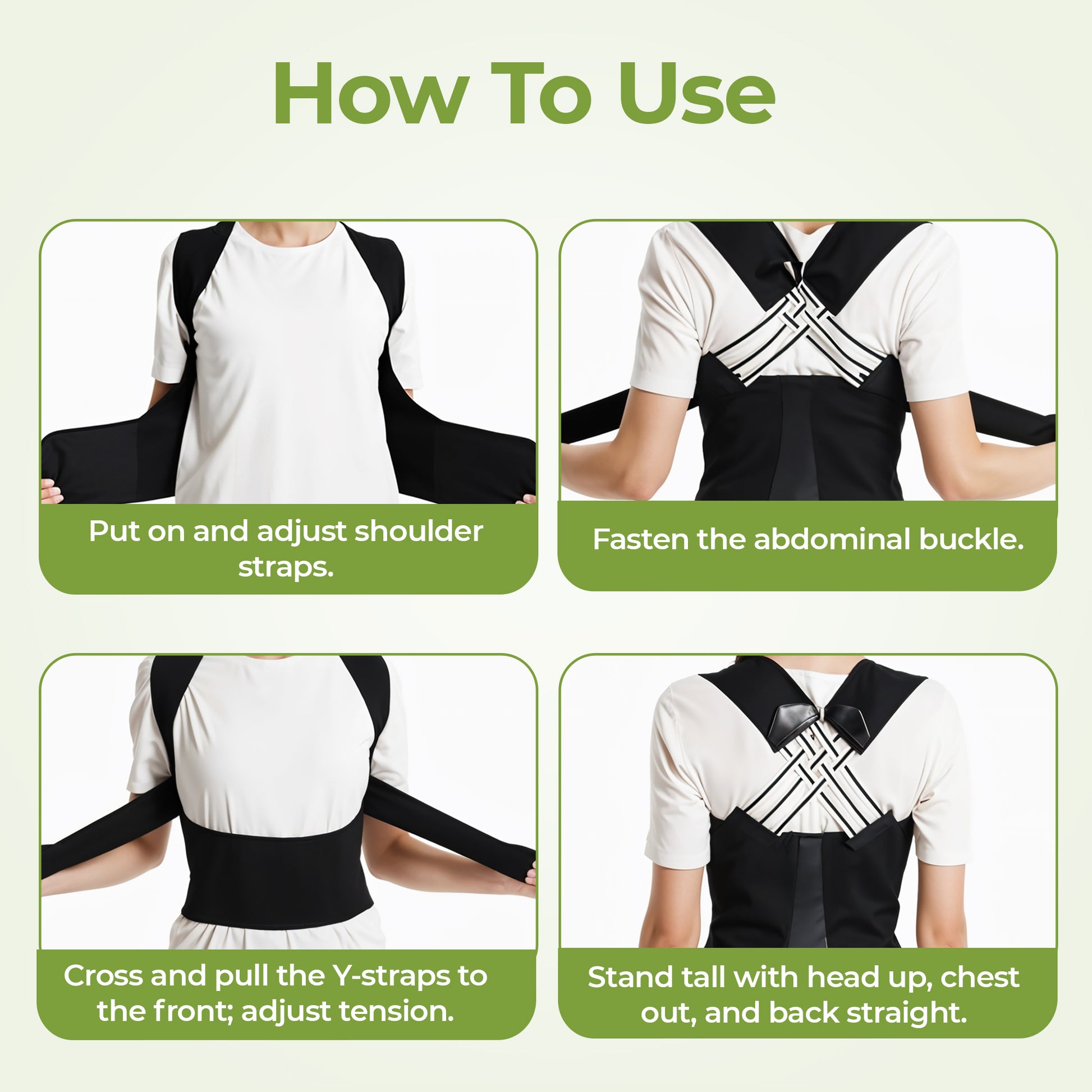 How To Use

Put on and adjust shoulder straps.

Fasten the abdominal buckle.

Cross and pull the Y-straps to the front; adjust tension.

Stand tall with head up, chest out, and back straight.