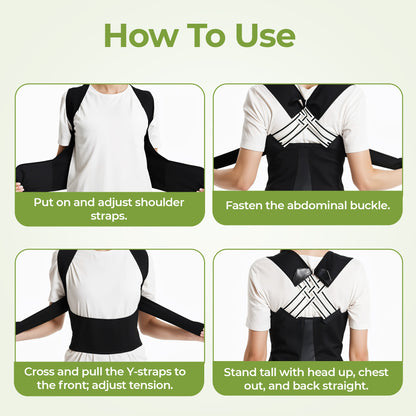 How To Use

Put on and adjust shoulder straps.

Fasten the abdominal buckle.

Cross and pull the Y-straps to the front; adjust tension.

Stand tall with head up, chest out, and back straight.