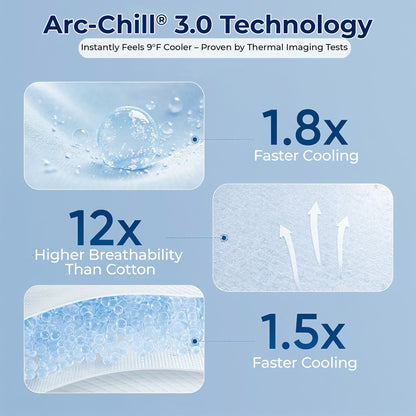 Arc-Chill® 3.0 Technology

Instantly Feels 9°F Cooler – Proven by Thermal Imaging Tests

1.8x
Faster Cooling

12x
Higher Breathability Than Cotton

1.5x
Faster Cooling