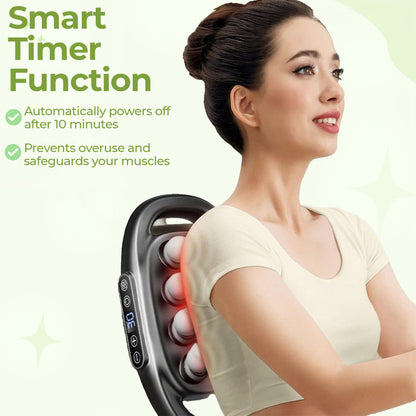 Smart Timer Function

Automatically powers off after 10 minutes

Prevents overuse and safeguards your muscles

30