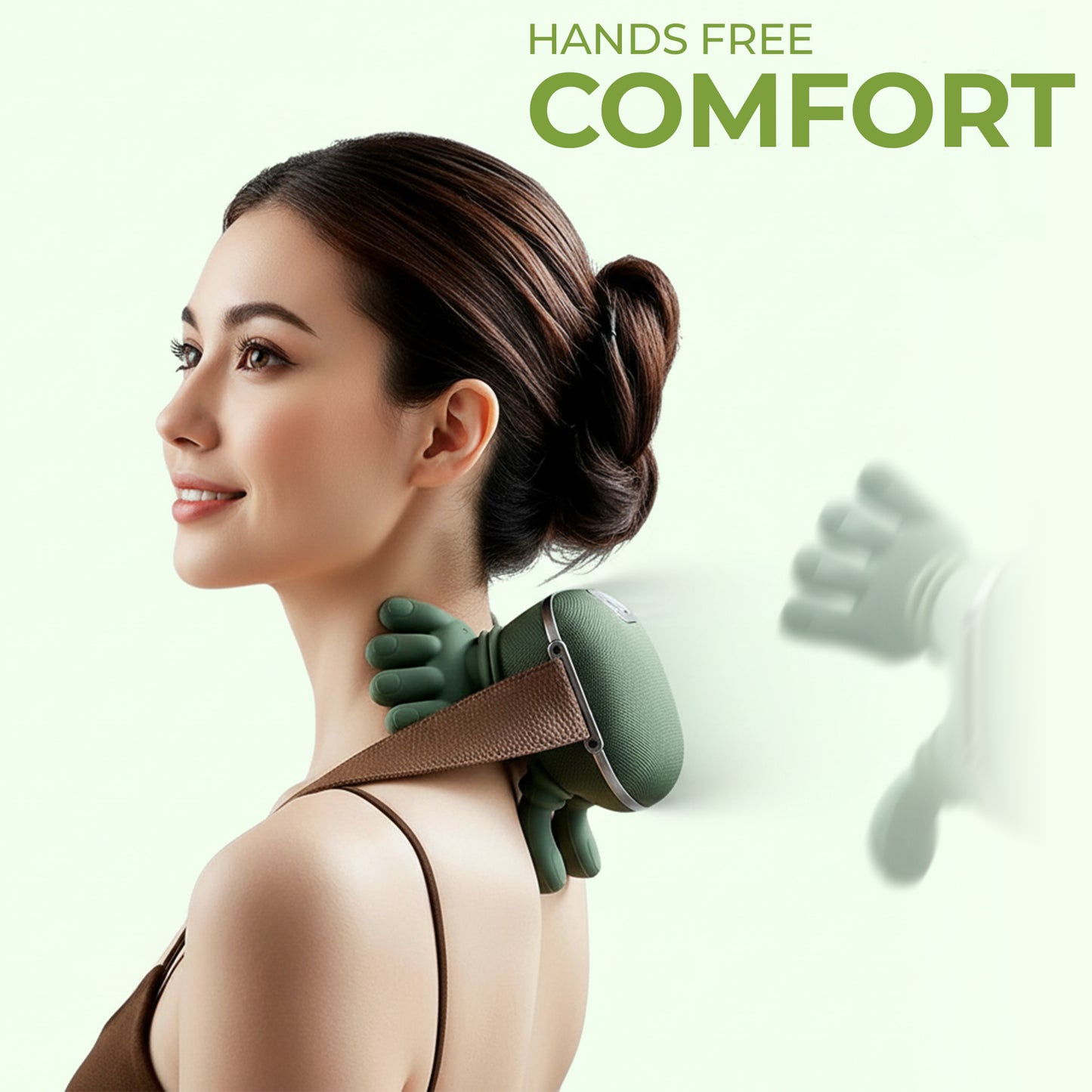 HANDS FREE
COMFORT