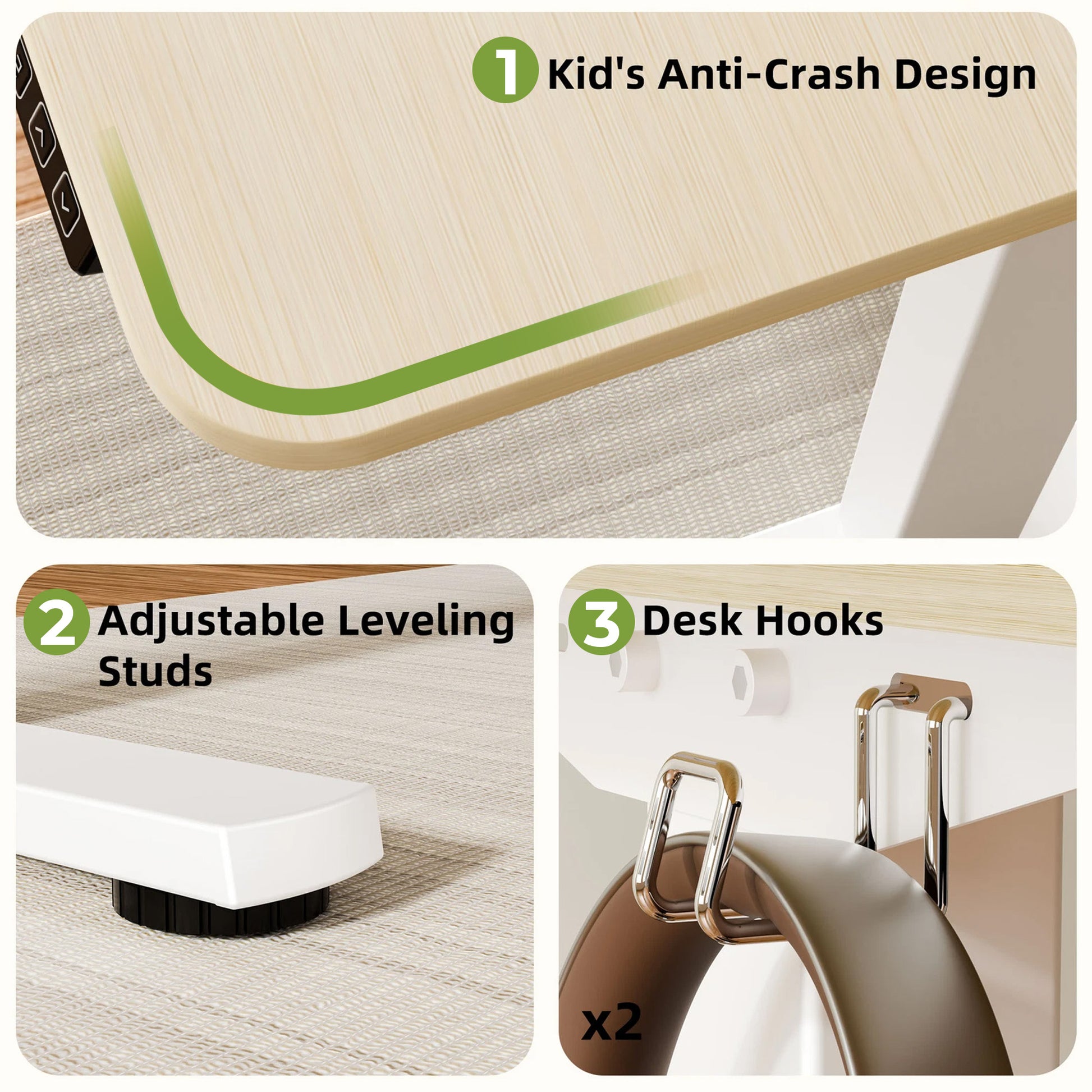 1 Kid's Anti-Crash Design

2 Adjustable Leveling Studs

3 Desk Hooks

x2