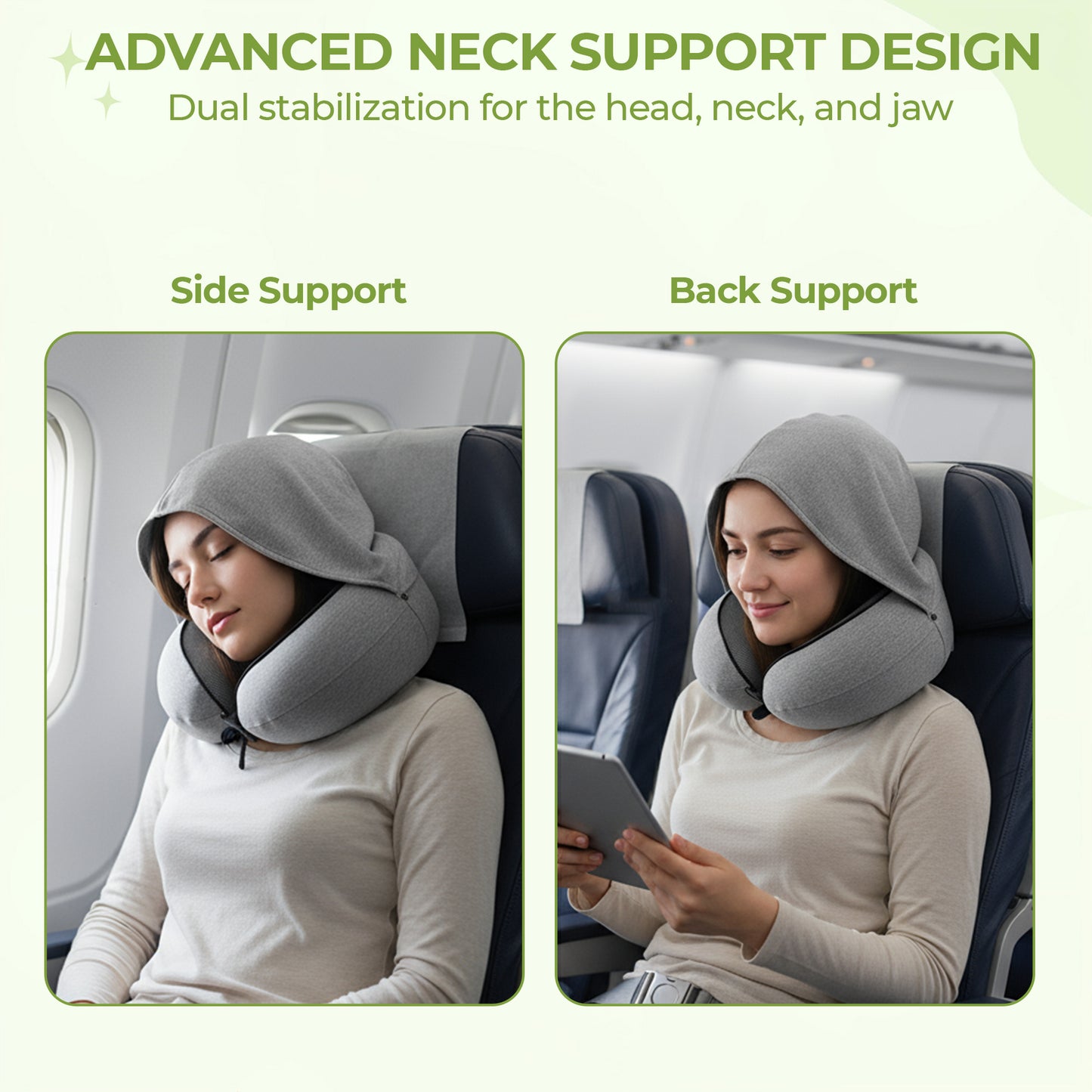 ADVANCED NECK SUPPORT DESIGN
Dual stabilization for the head, neck, and jaw

Side Support

Back Support