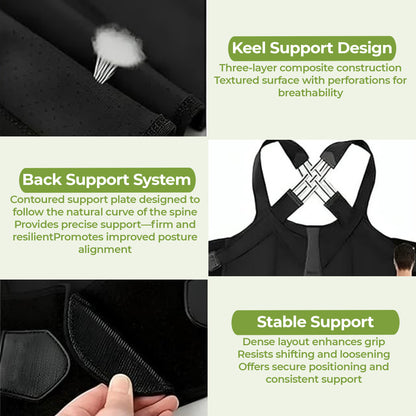 Keel Support Design

Three-layer composite construction
Textured surface with perforations for breathability

Back Support System

Contoured support plate designed to follow the natural curve of the spine
Provides precise support—firm and resilientPromotes improved posture alignment

Stable Support

Dense layout enhances grip
Resists shifting and loosening
Offers secure positioning and consistent support