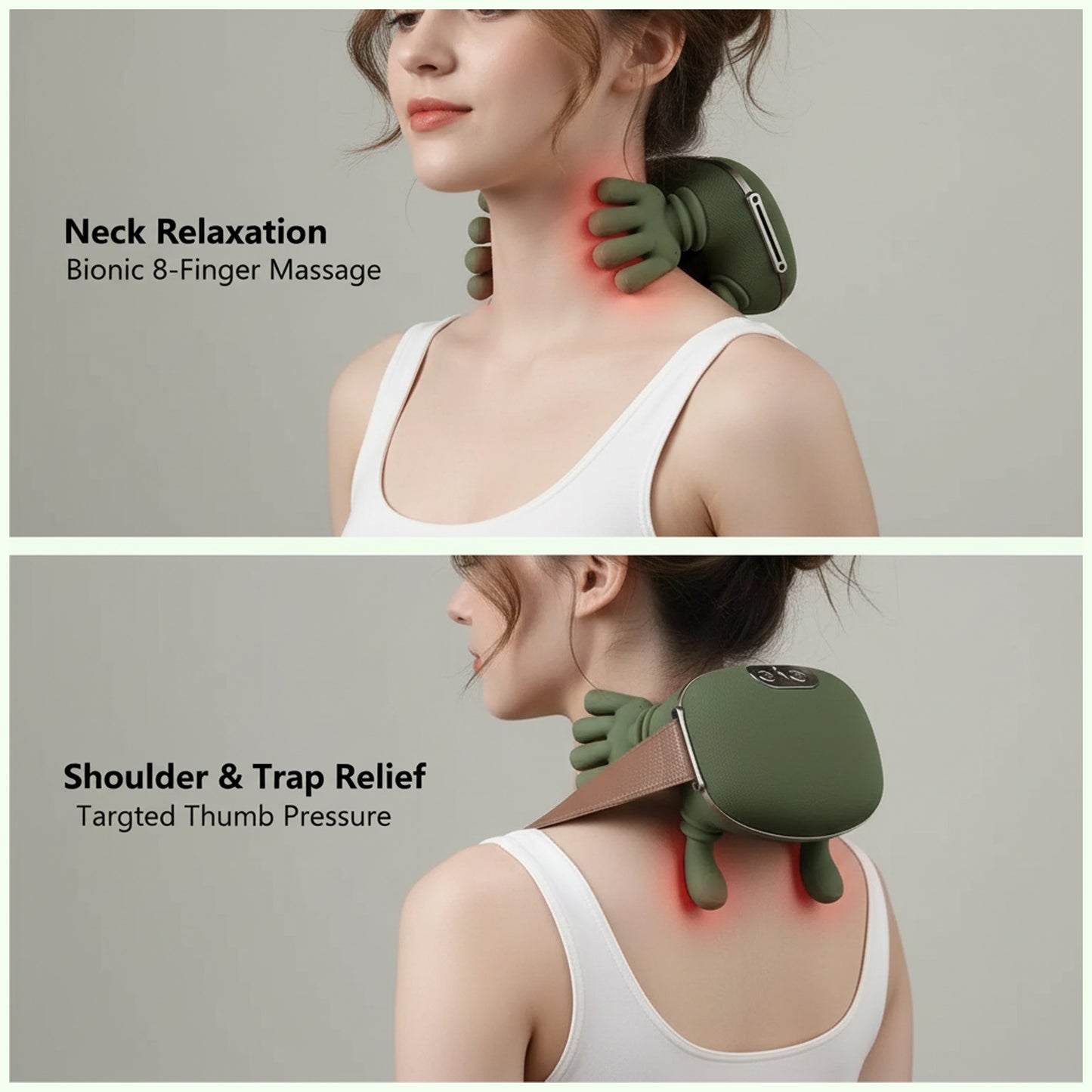 Neck Relaxation
Bionic 8-Finger Massage

Shoulder & Trap Relief
Targted Thumb Pressure