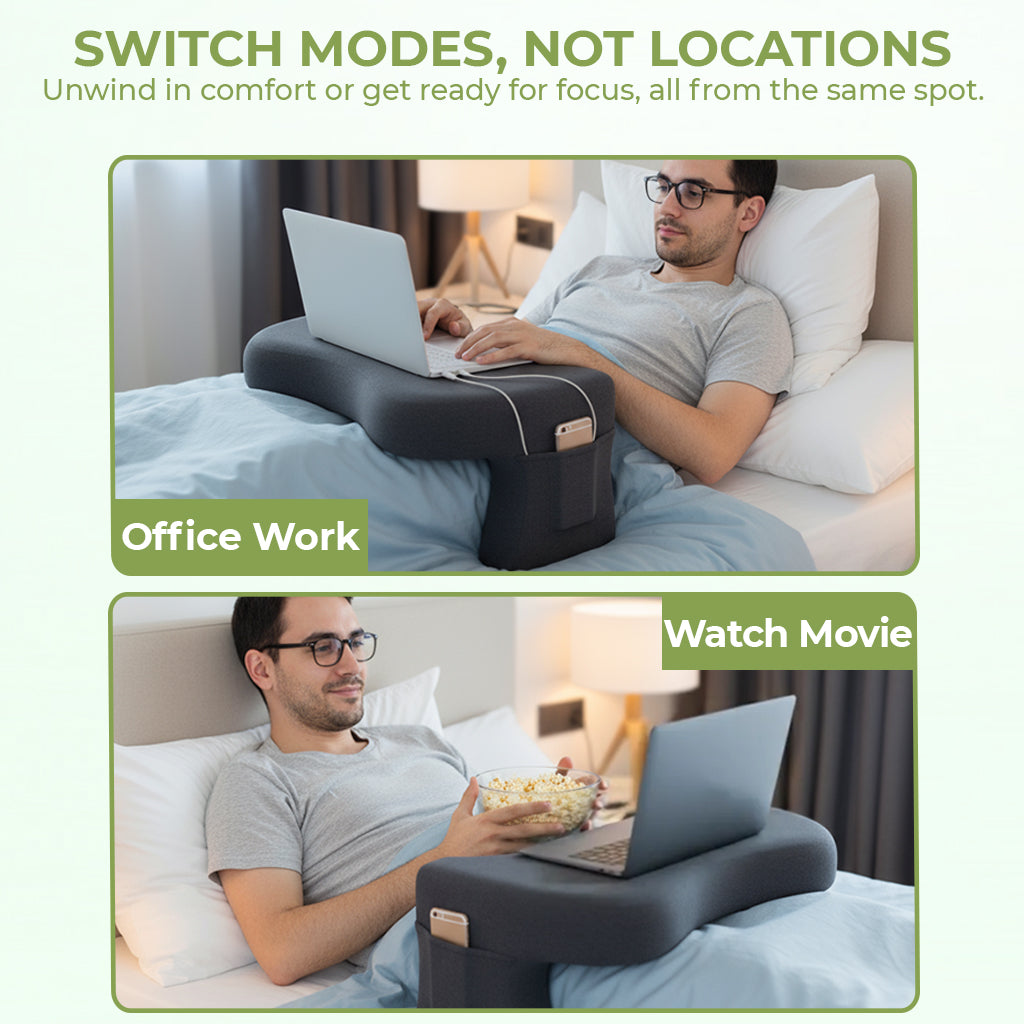 SWITCH MODES, NOT LOCATIONS
Unwind in comfort or get ready for focus, all from the same spot.

Office Work

Watch Movie