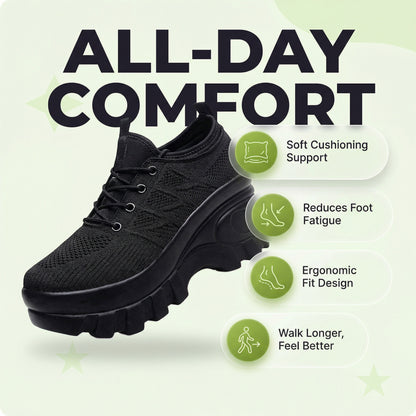 ALL-DAY COMFORT

Soft Cushioning Support

Reduces Foot Fatigue

Ergonomic Fit Design

Walk Longer, Feel Better