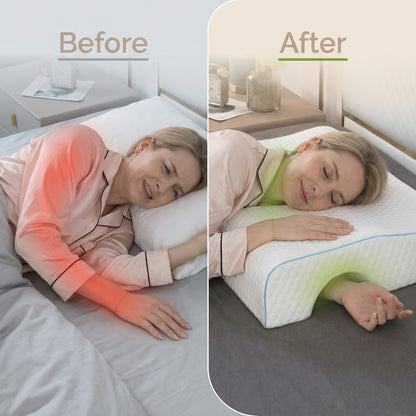 Before

After