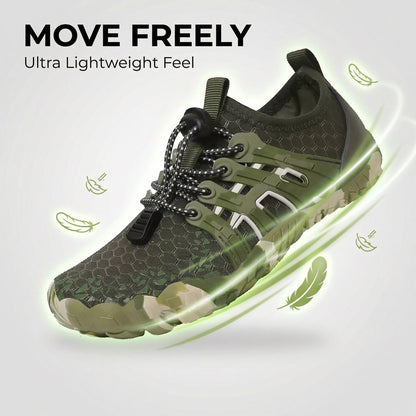 MOVE FREELY
Ultra Lightweight Feel