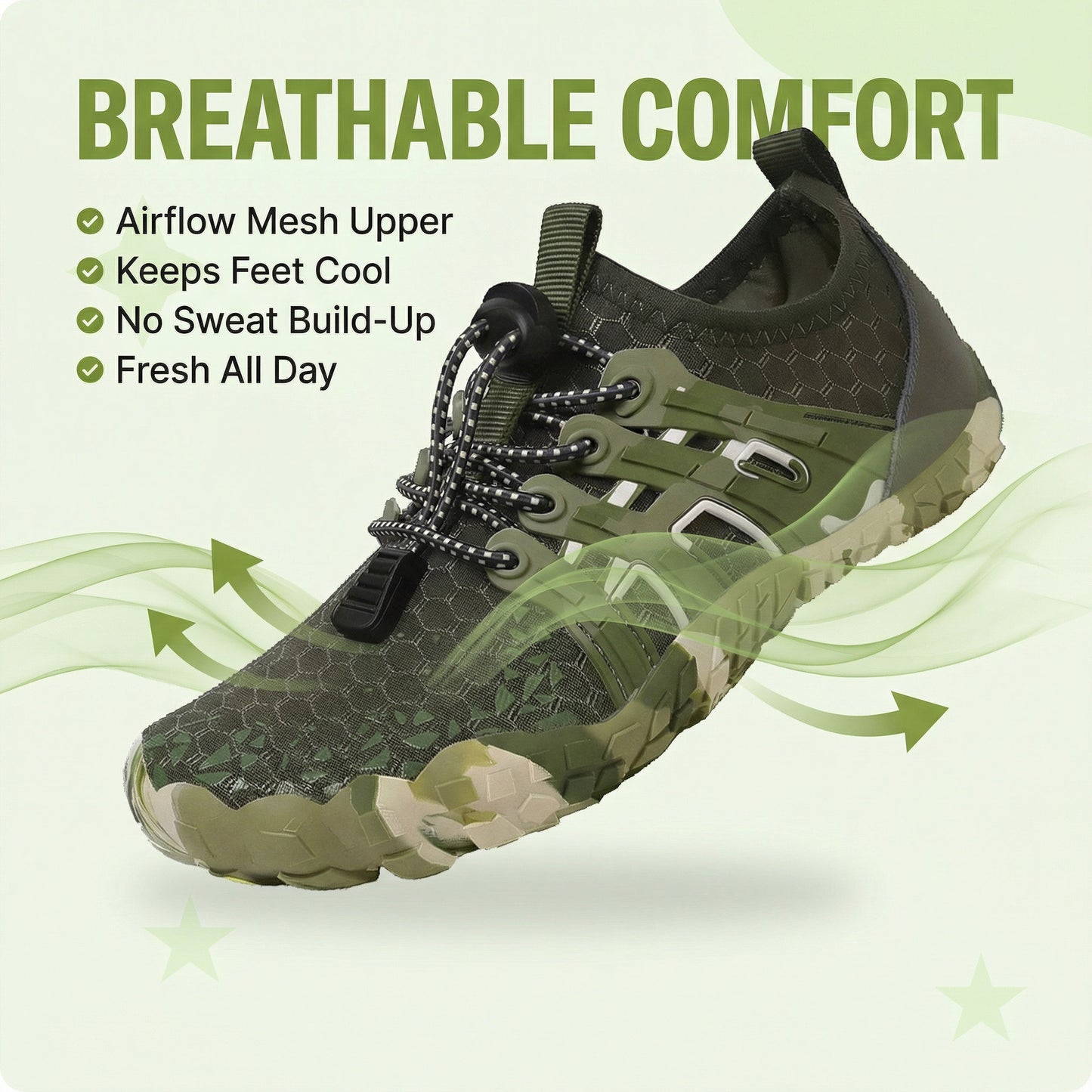 BREATHABLE COMFORT

Airflow Mesh Upper
Keeps Feet Cool
No Sweat Build-Up
Fresh All Day