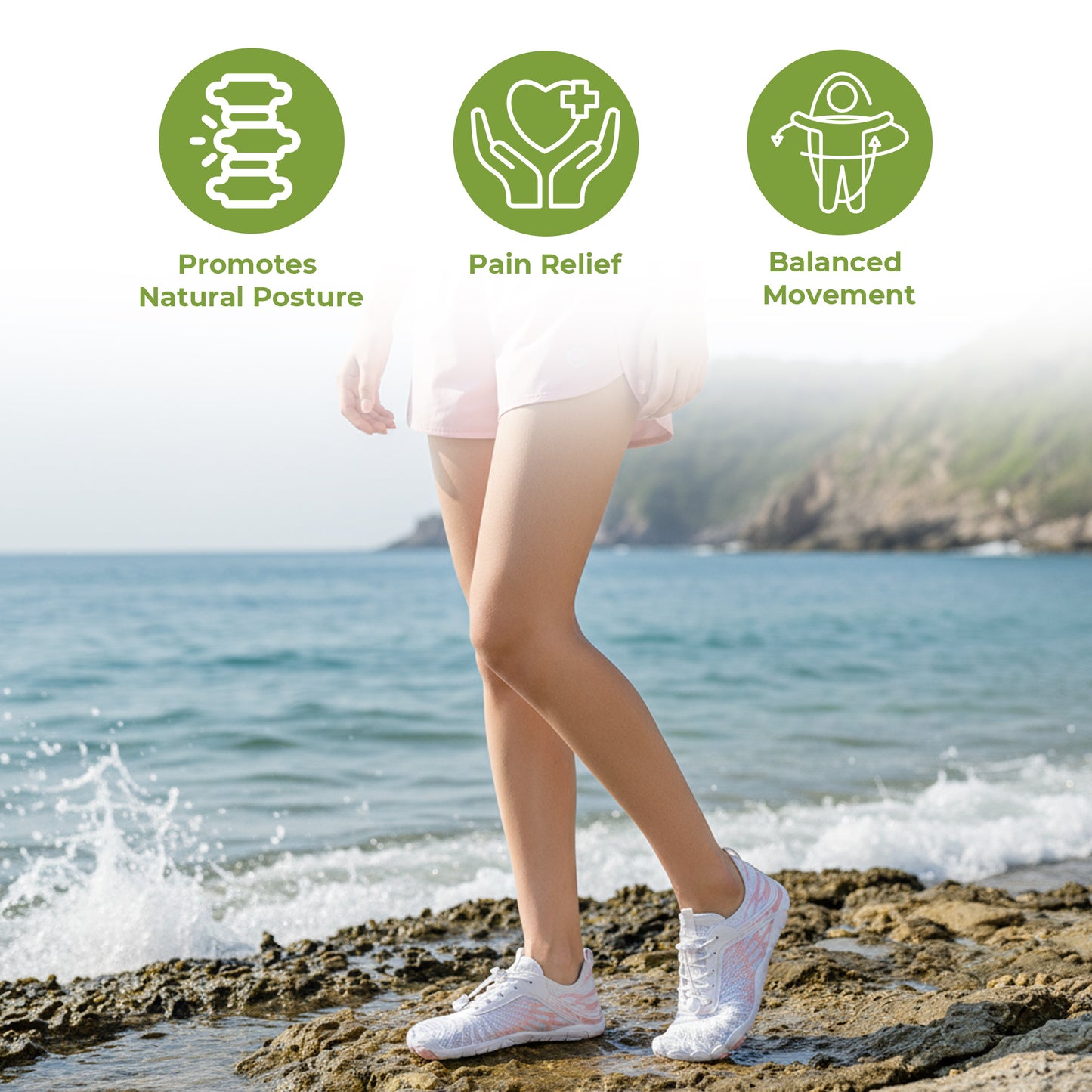 Promotes Natural Posture

Pain Relief

Balanced Movement