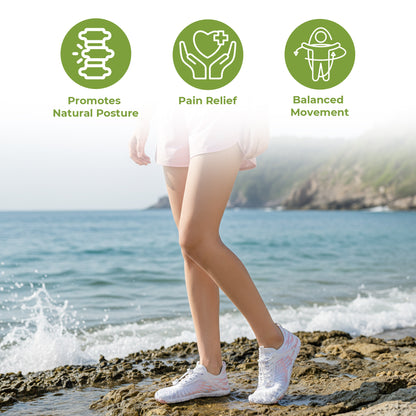 Promotes Natural Posture

Pain Relief

Balanced Movement