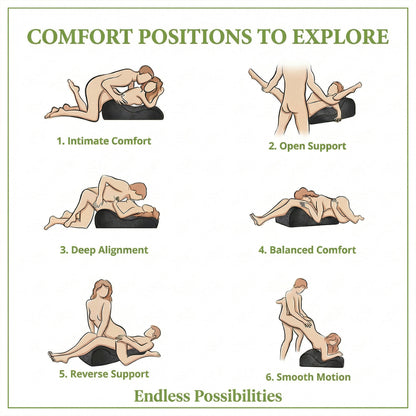 COMFORT POSITIONS TO EXPLORE

1. Intimate Comfort

2. Open Support

3. Deep Alignment

4. Balanced Comfort

5. Reverse Support

6. Smooth Motion

Endless Possibilities