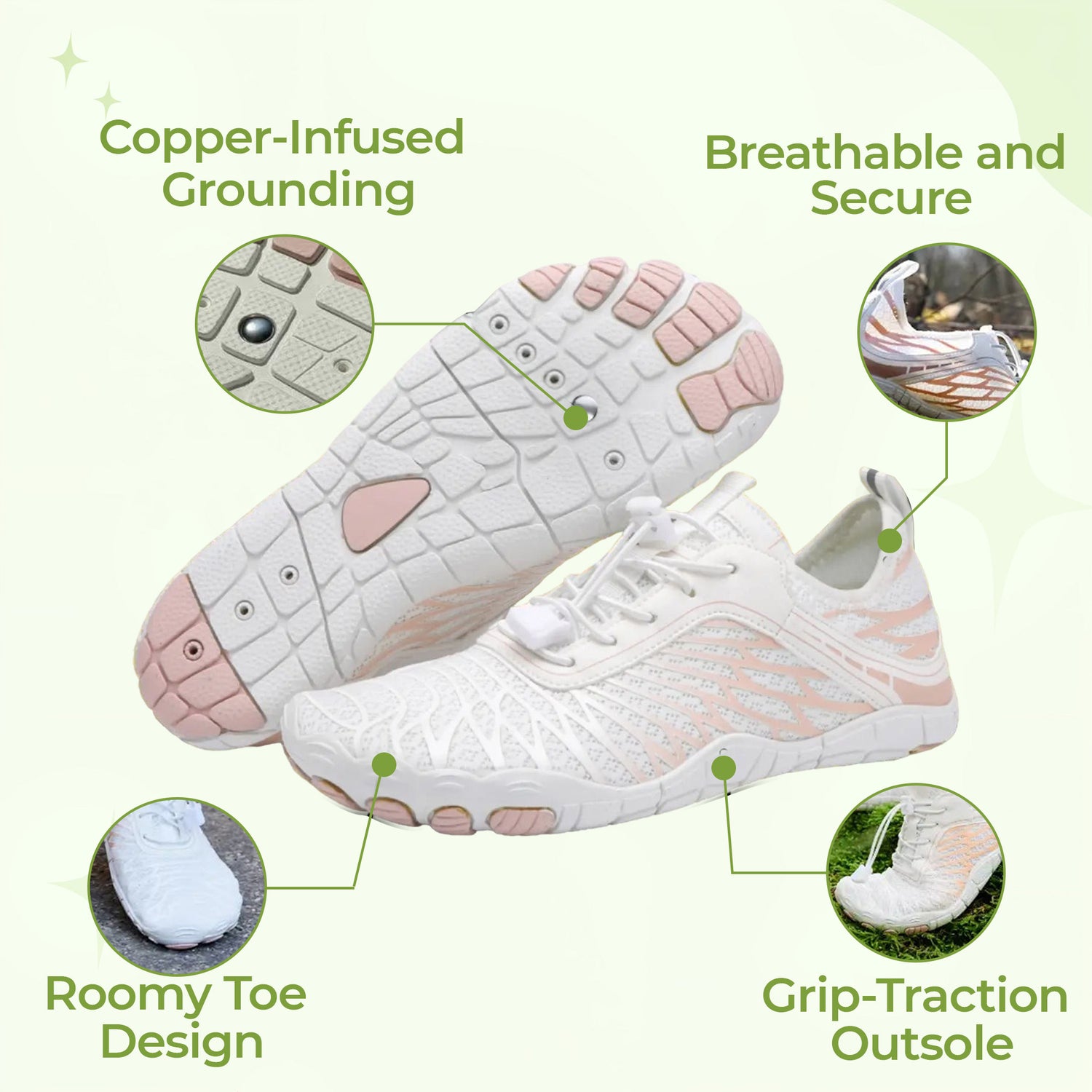 Copper-Infused Grounding

Breathable and Secure

Roomy Toe Design

Grip-Traction Outsole