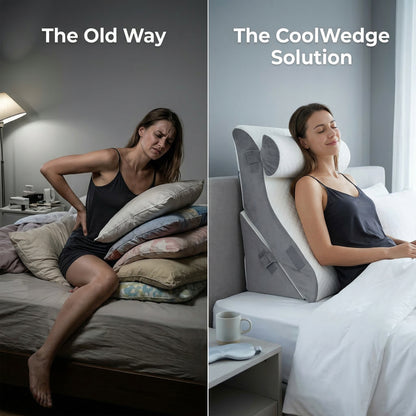 The Old Way

The CoolWedge Solution