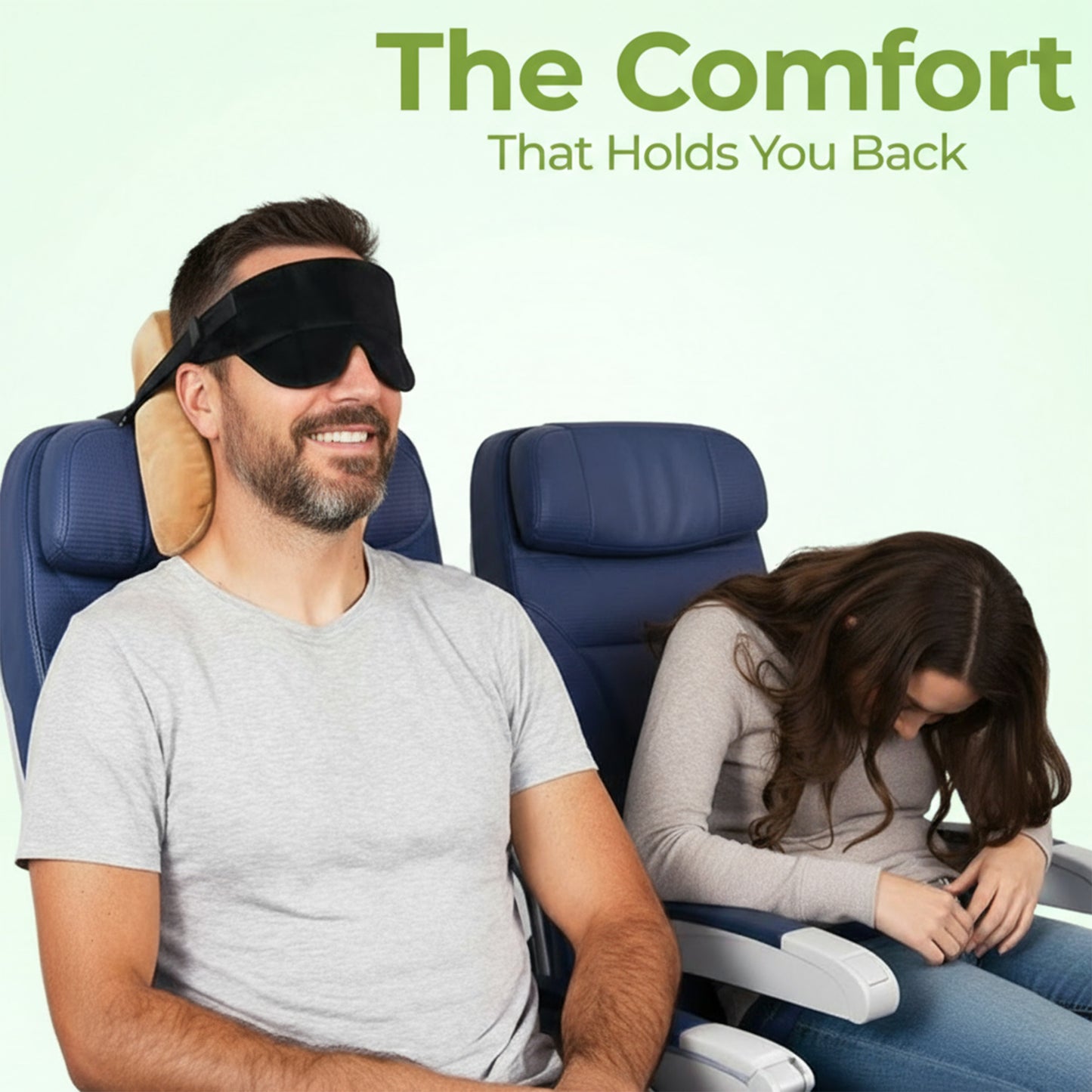 The Comfort
That Holds You Back