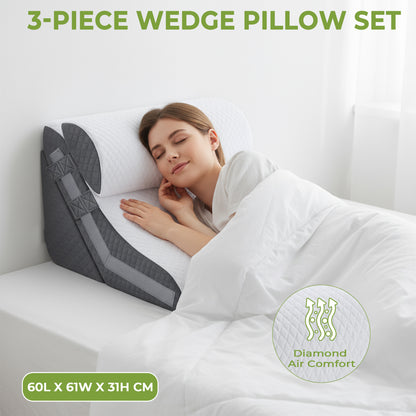 3-PIECE WEDGE PILLOW SET

Diamond Air Comfort

60L X 61W X 31H CM