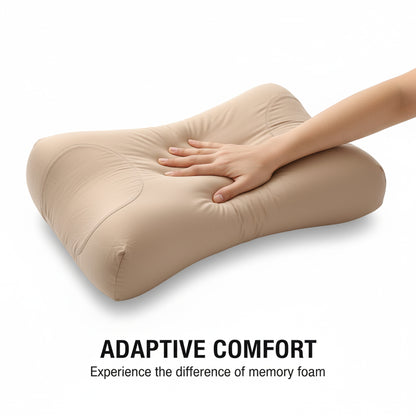 ADAPTIVE COMFORT
Experience the difference of memory foam