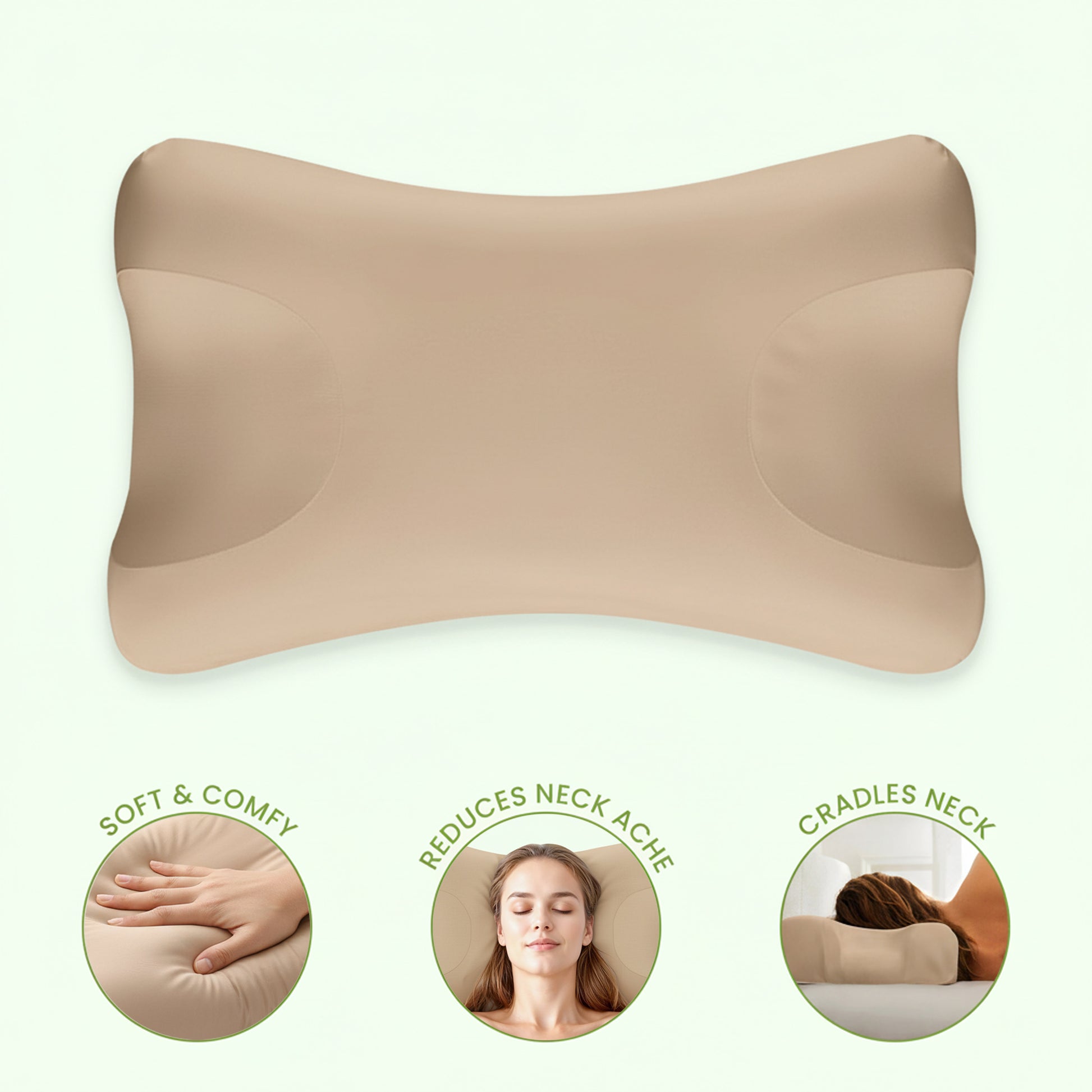 SOFT & COMFY

REDUCES NECK ACHE

CRADLES NECK