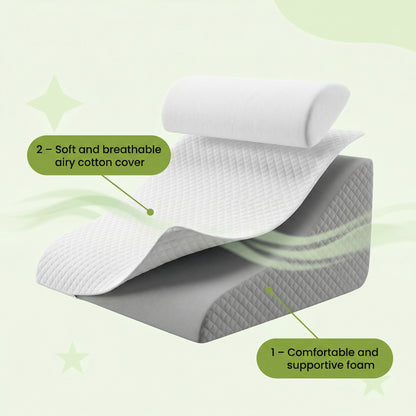 2 – Soft and breathable airy cotton cover

1 – Comfortable and supportive foam