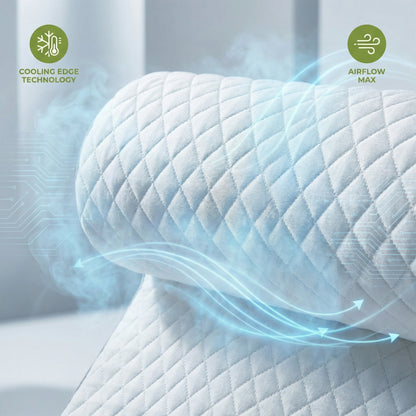 COOLING EDGE TECHNOLOGY

AIRFLOW MAX